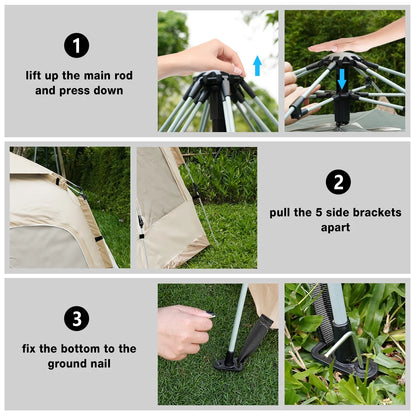 1

lift up the main rod and press down

2

pull the 5 side brackets apart

3

fix the bottom to the ground nail