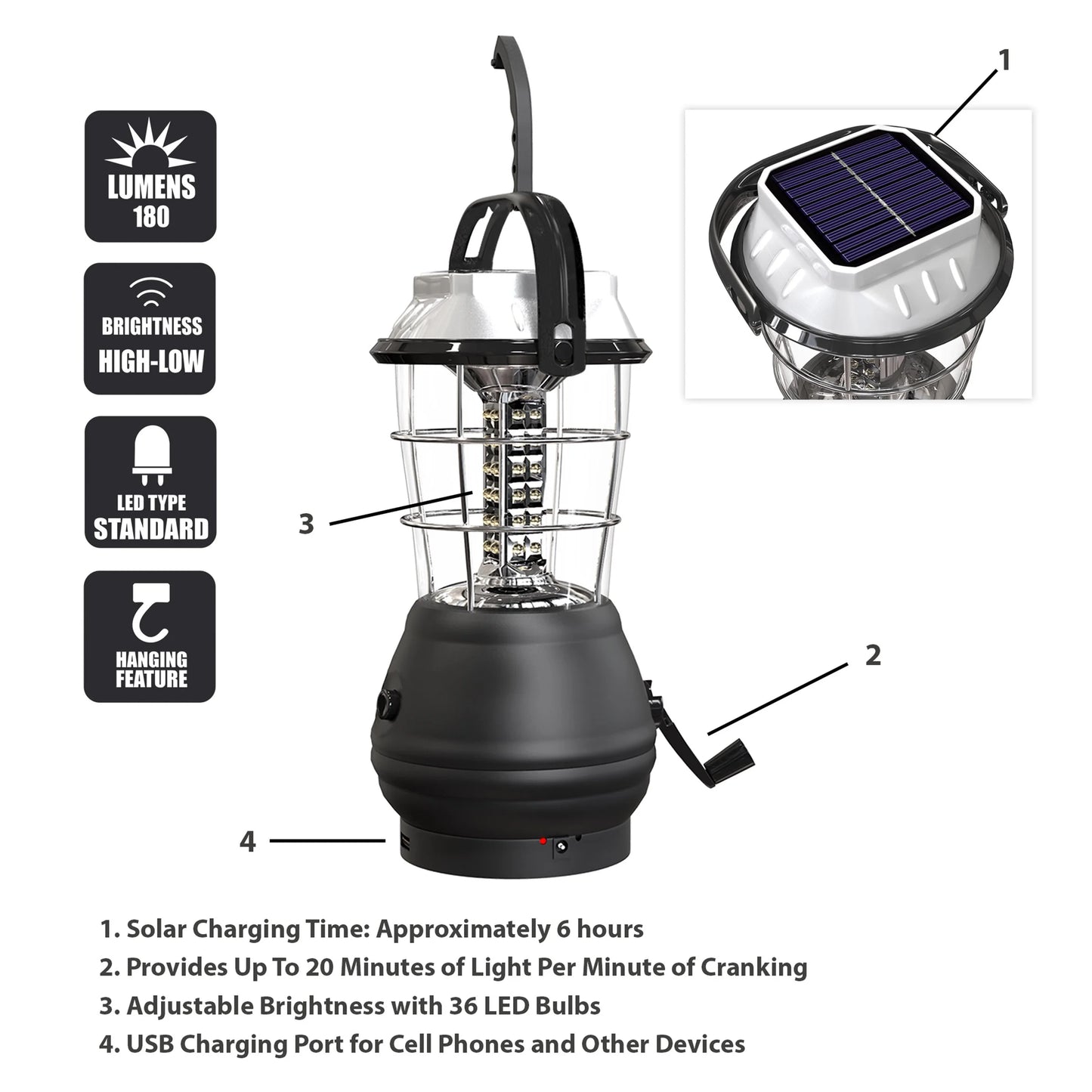 LUMENS
180

BRIGHTNESS
HIGH-LOW

LED TYPE
STANDARD

HANGING
FEATURE

1

3

2

4

1. Solar Charging Time: Approximately 6 hours
2. Provides Up To 20 Minutes of Light Per Minute of Cranking
3. Adjustable Brightness with 36 LED Bulbs
4. USB Charging Port for Cell Phones and Other Devices