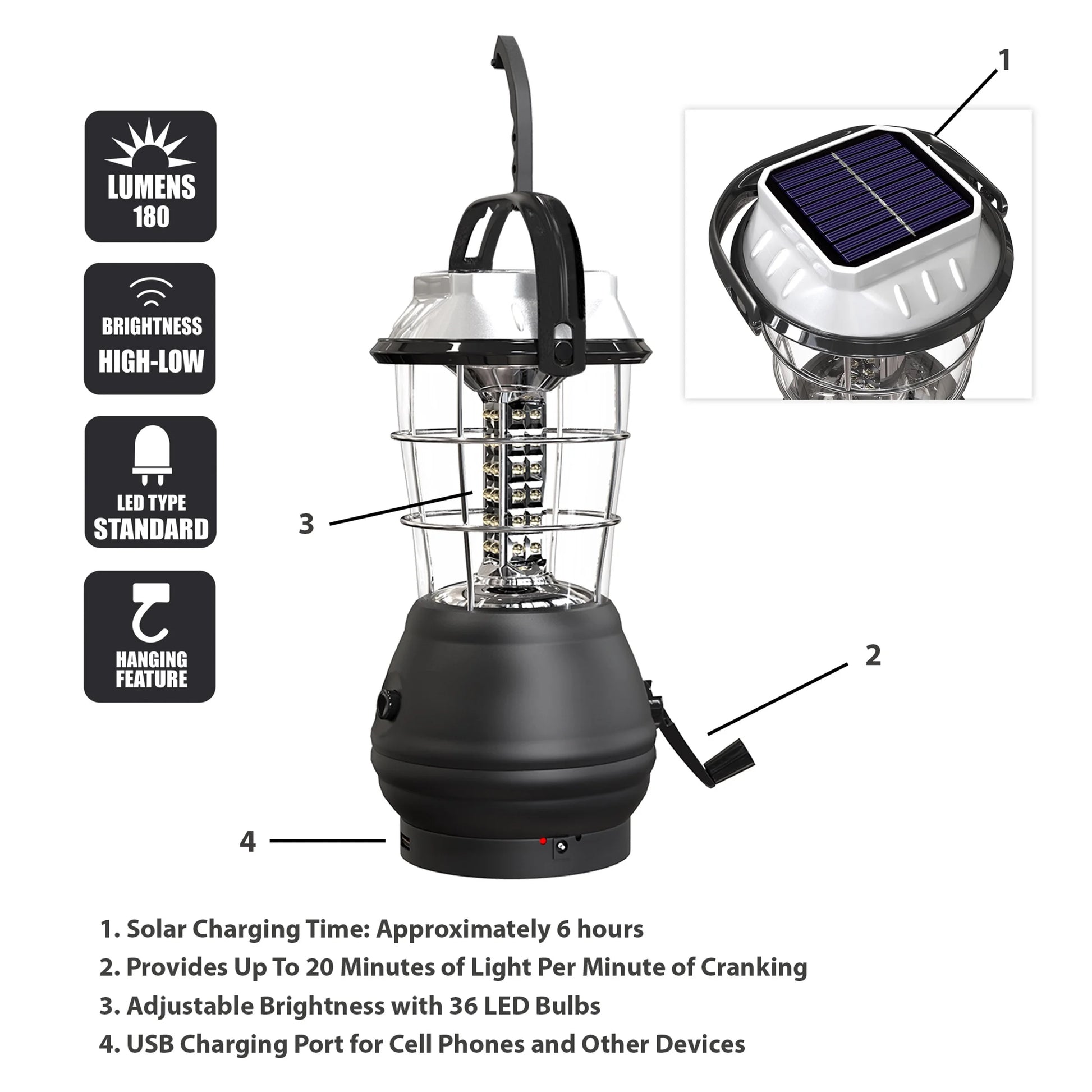 LUMENS
180

BRIGHTNESS
HIGH-LOW

LED TYPE
STANDARD

HANGING
FEATURE

1

3

2

4

1. Solar Charging Time: Approximately 6 hours
2. Provides Up To 20 Minutes of Light Per Minute of Cranking
3. Adjustable Brightness with 36 LED Bulbs
4. USB Charging Port for Cell Phones and Other Devices