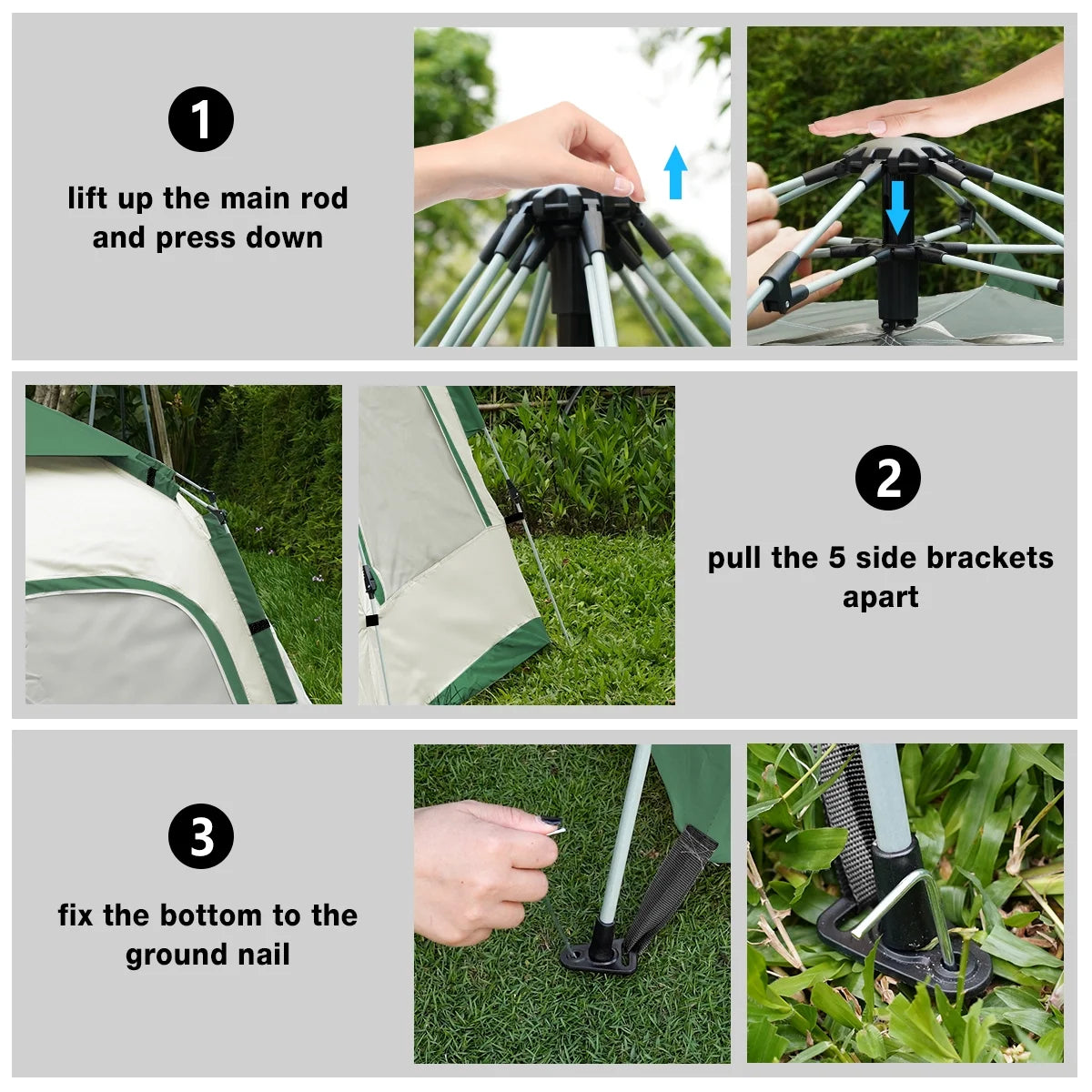 1

lift up the main rod and press down

2

pull the 5 side brackets apart

3

fix the bottom to the ground nail