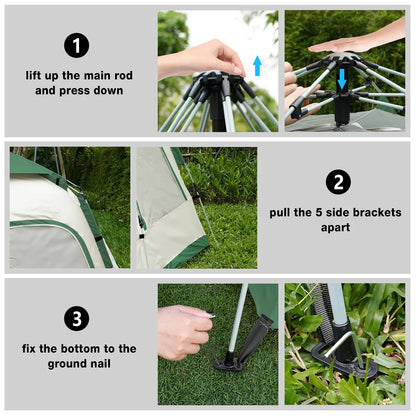 1
lift up the main rod and press down

2
pull the 5 side brackets apart

3
fix the bottom to the ground nail